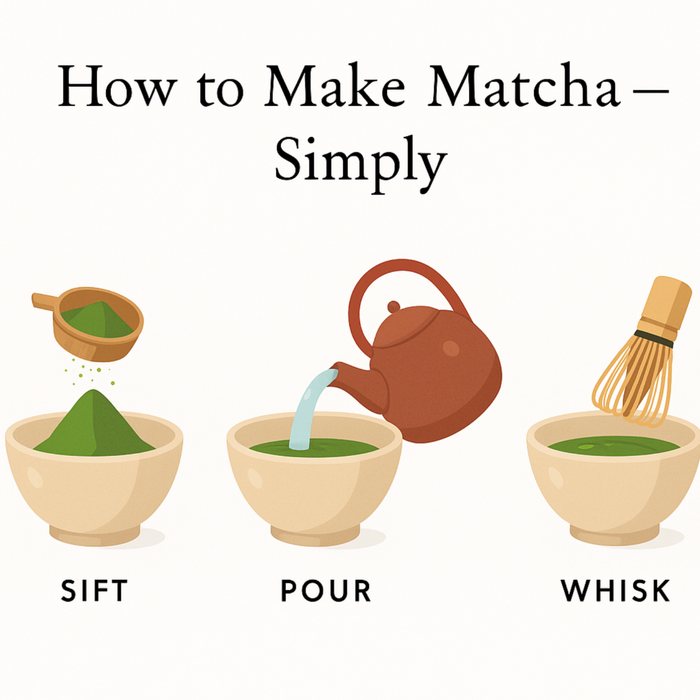 How to Make Matcha – Simply

SIFT

POUR

WHISK