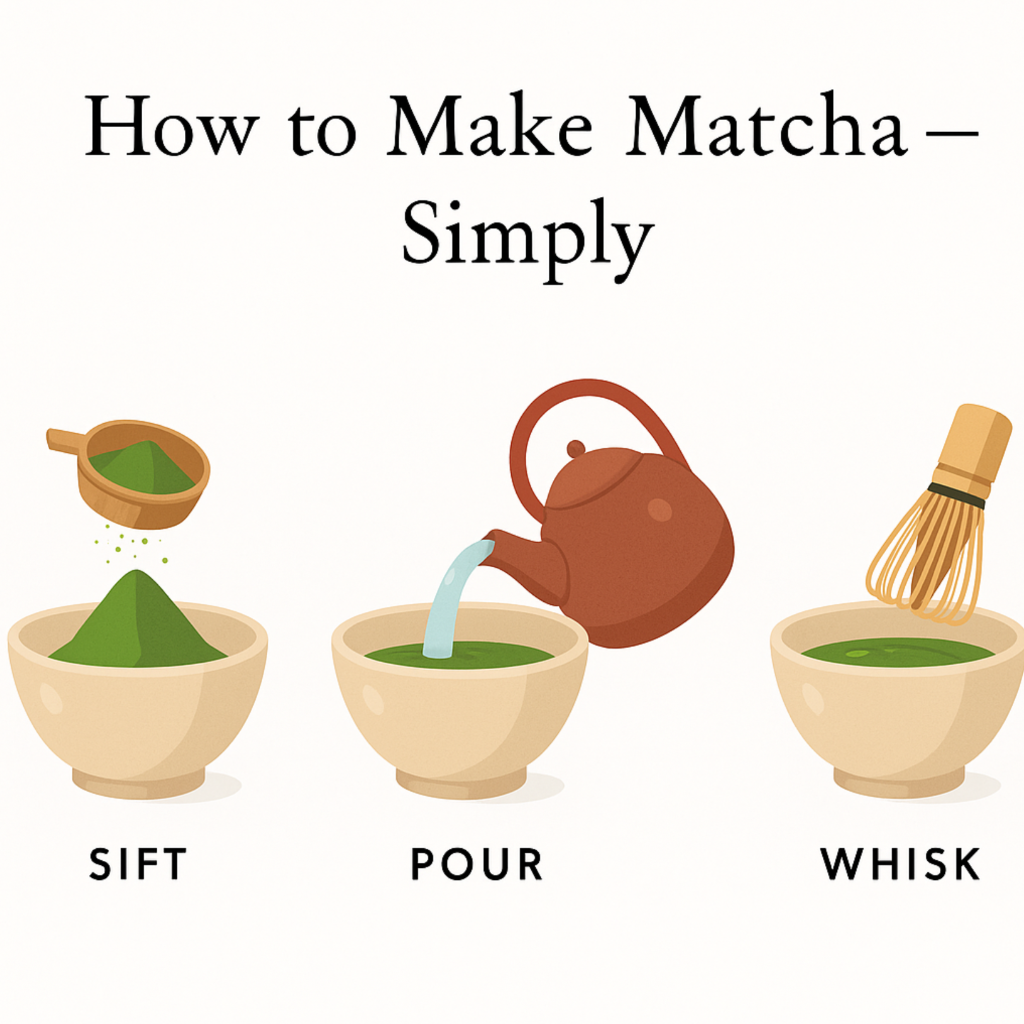 How to Make Matcha – Simply

SIFT

POUR

WHISK